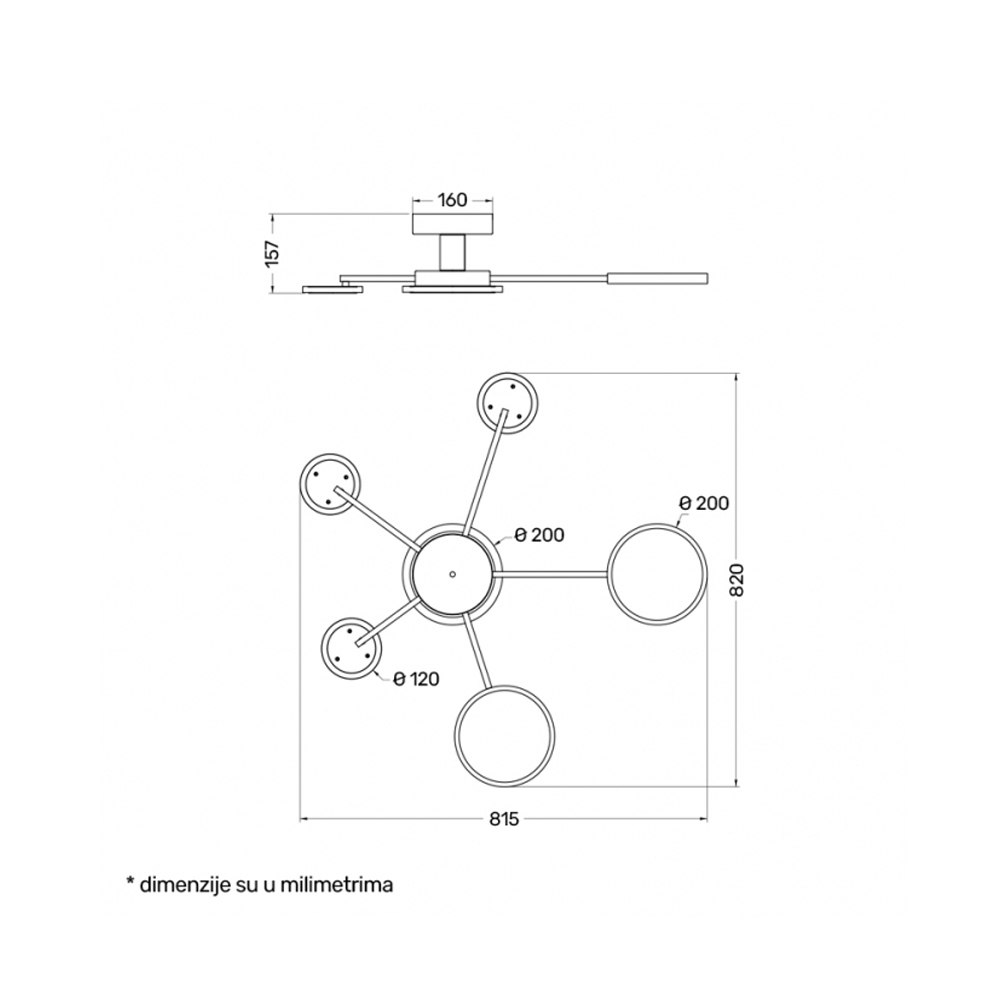 160

157

ø 200

ø 200

820

ø 120

815

* dimenzije su u milimetrima